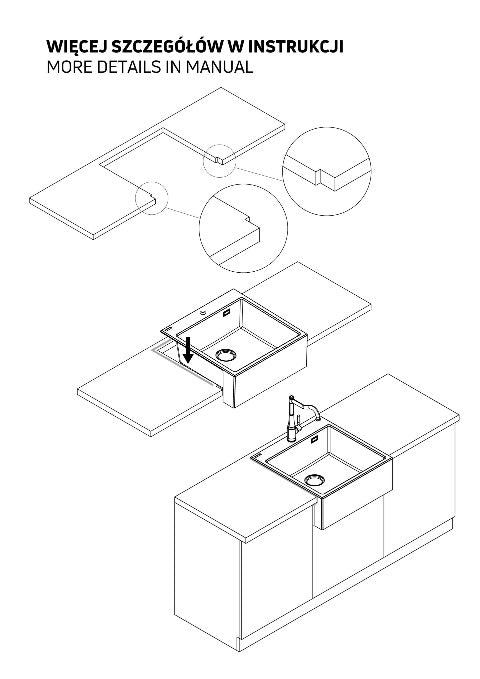 WIĘCEJ SZCZEGÓŁÓW W INSTRUKCJI
MORE DETAILS IN MANUAL