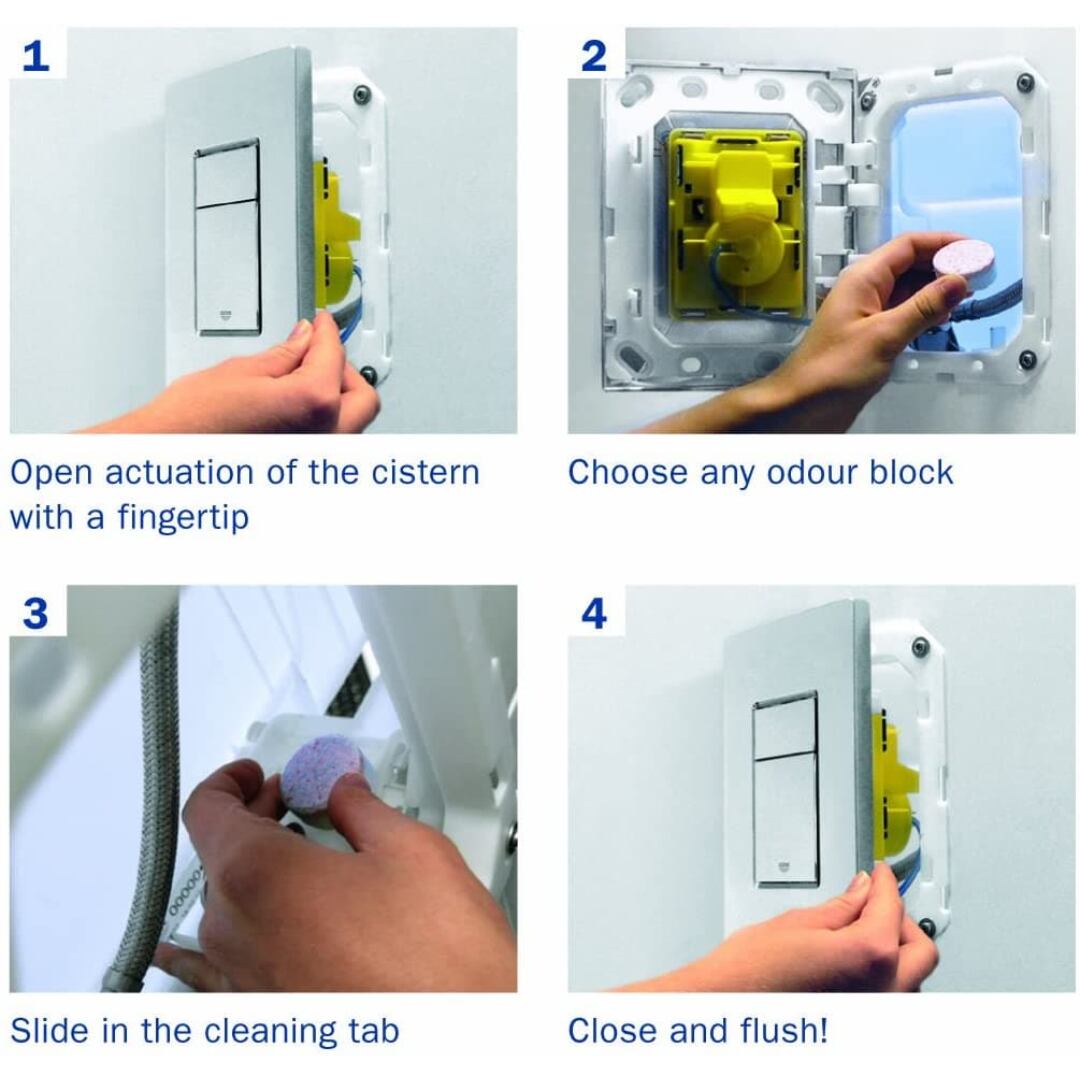 1

Open actuation of the cistern with a fingertip

2

Choose any odour block

3

Slide in the cleaning tab

4

Close and flush!